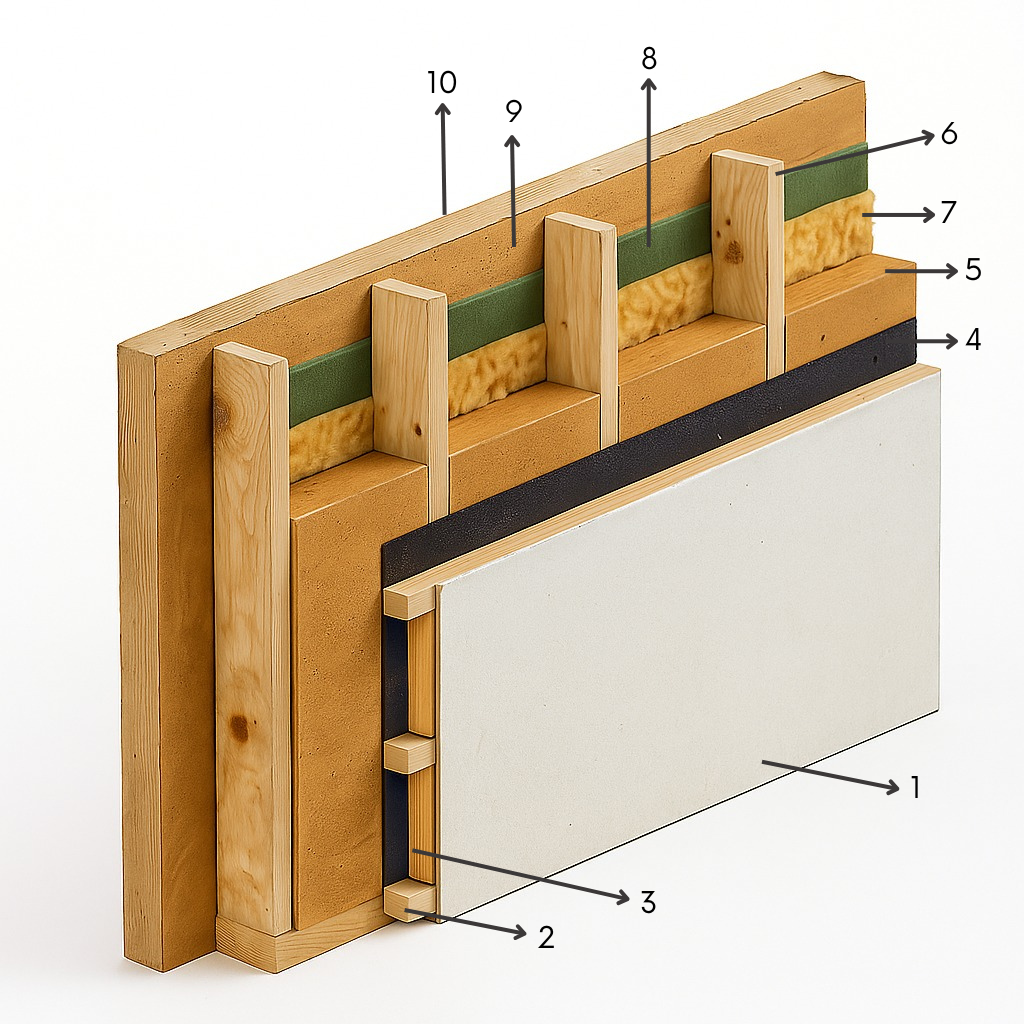 10
9
8
6
7
5
4
1
3
2